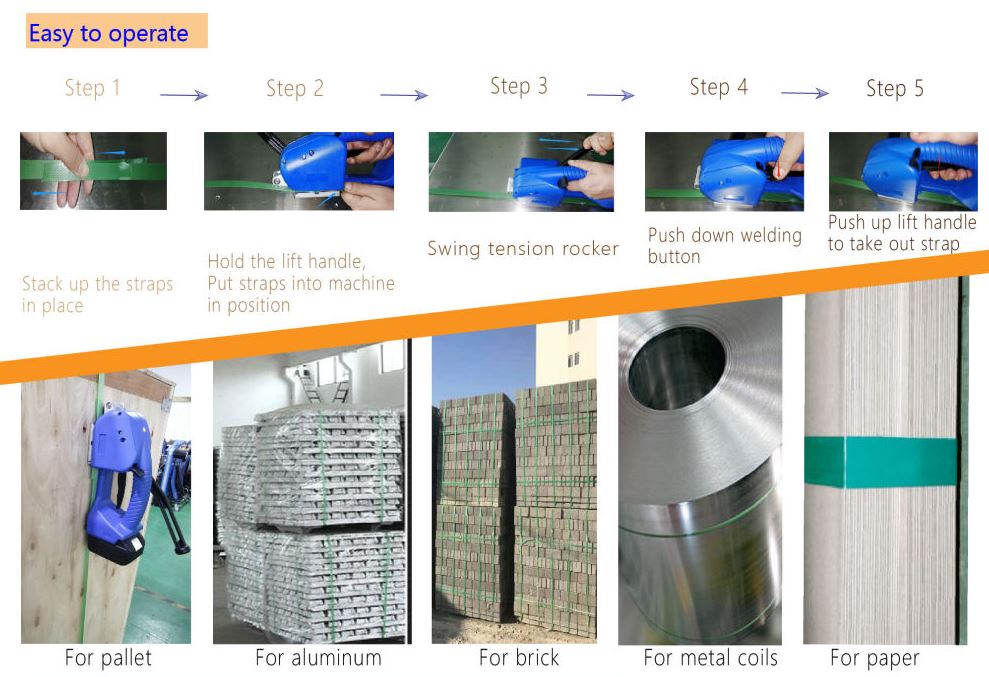 Easy to operate

Step 1

Step 2

Step 3

Step 4

Step 5

Stack up the straps in place

Hold the lift handle, Put straps into machine in position

Swing tension rocker

Push down welding button

Push up lift handle to take out strap

For pallet

For aluminum

For brick

For metal coils

For paper